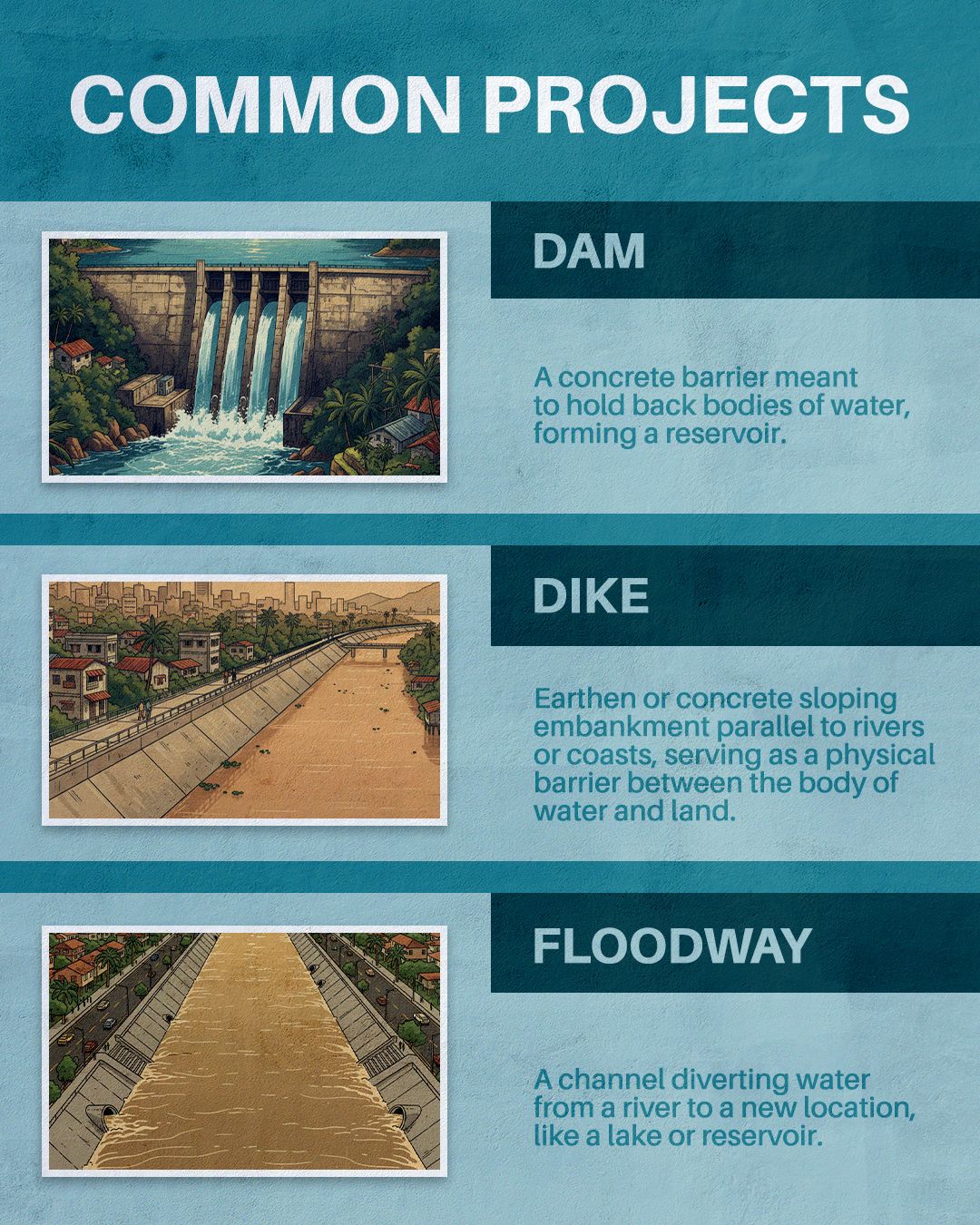 COMMON PROJECTS

DAM

A concrete barrier meant to hold back bodies of water, forming a reservoir.

DIKE

Earthen or concrete sloping embankment parallel to rivers or coasts, serving as a physical barrier between the body of water and land.

FLOODWAY

A channel diverting water from a river to a new location, like a lake or reservoir.