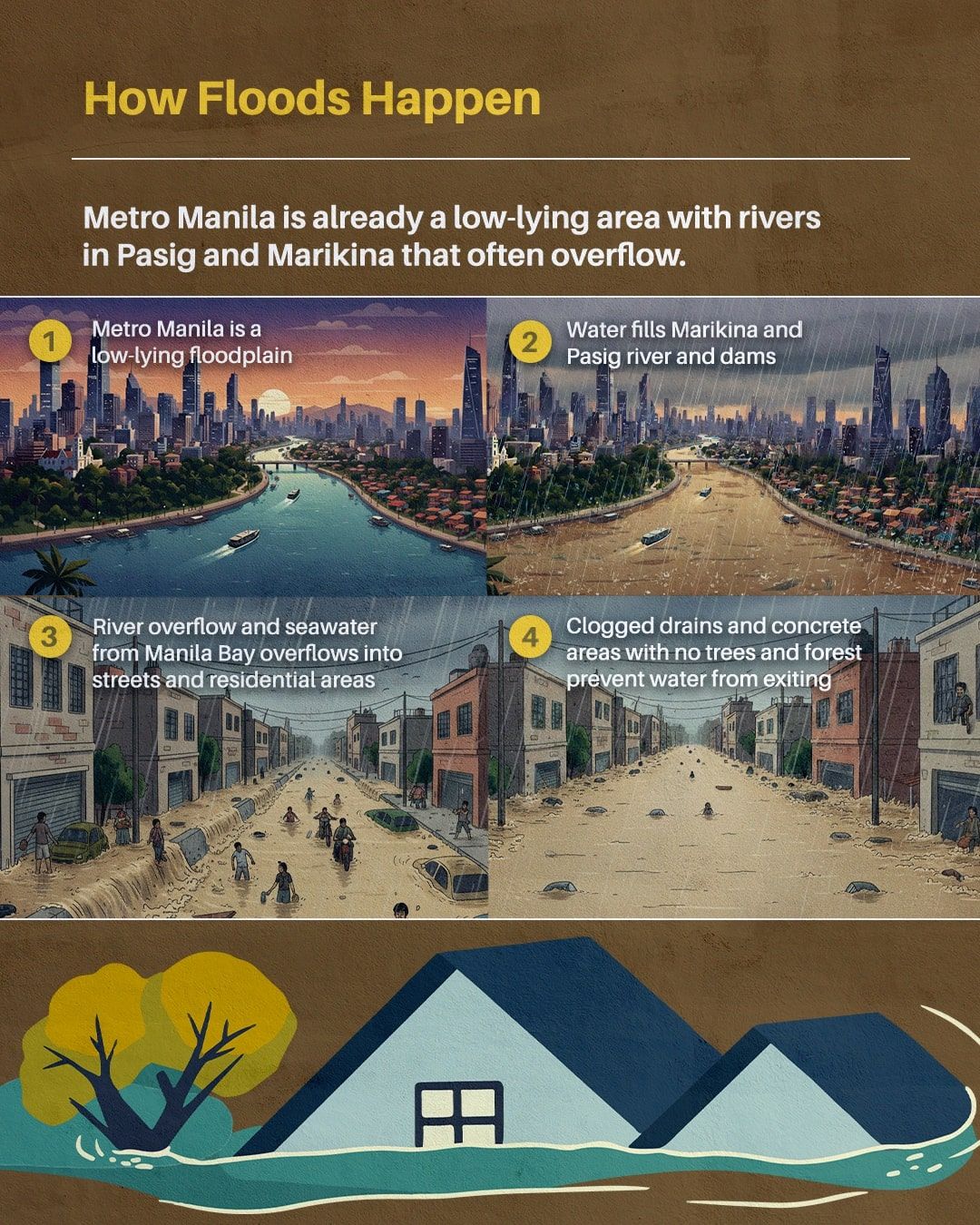 How Floods Happen

Metro Manila is already a low-lying area with rivers in Pasig and Marikina that often overflow.

1 Metro Manila is a low-lying floodplain

2 Water fills Marikina and Pasig river and dams

3 River overflow and seawater from Manila Bay overflows into streets and residential areas

4 Clogged drains and concrete areas with no trees and forest prevent water from exiting